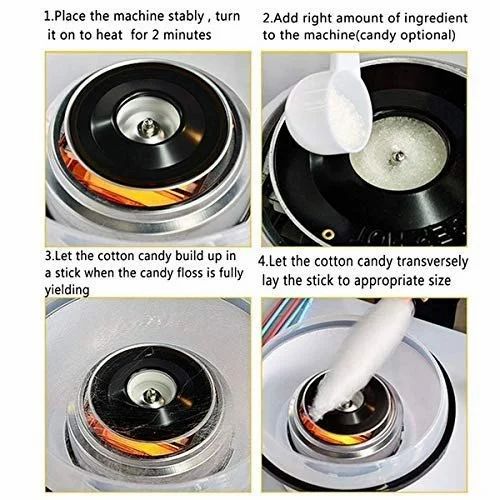 1.Place the machine stably , turn it on to heat for 2 minutes

2.Add right amount of ingredient to the machine(candy optional)

3.Let the cotton candy build up in a stick when the candy floss is fully yielding

4.Let the cotton candy transversely lay the stick to appropriate size